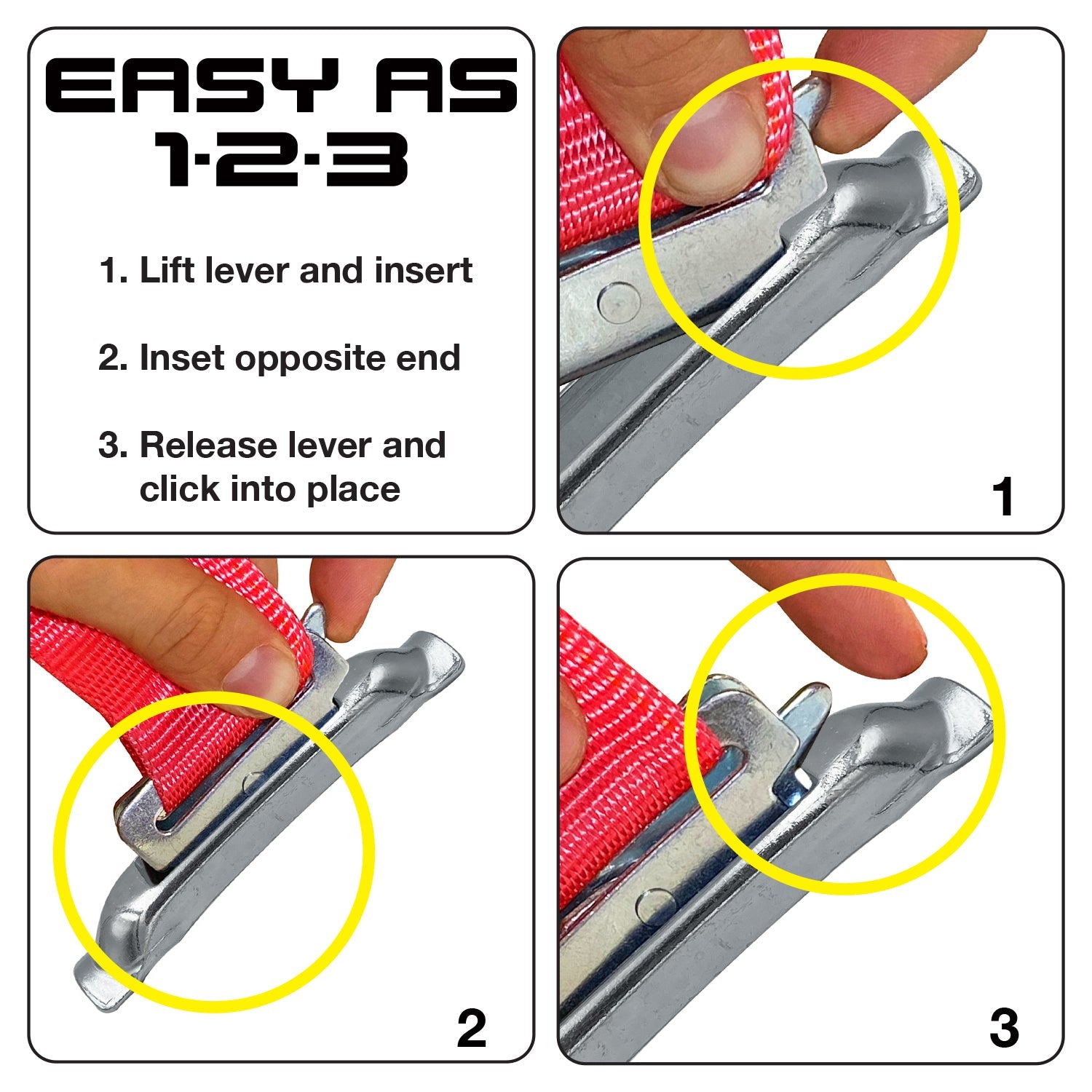 EASY AS 1·2·3

1. Lift lever and insert

2. Inset opposite end

3. Release lever and click into place

1

2

3